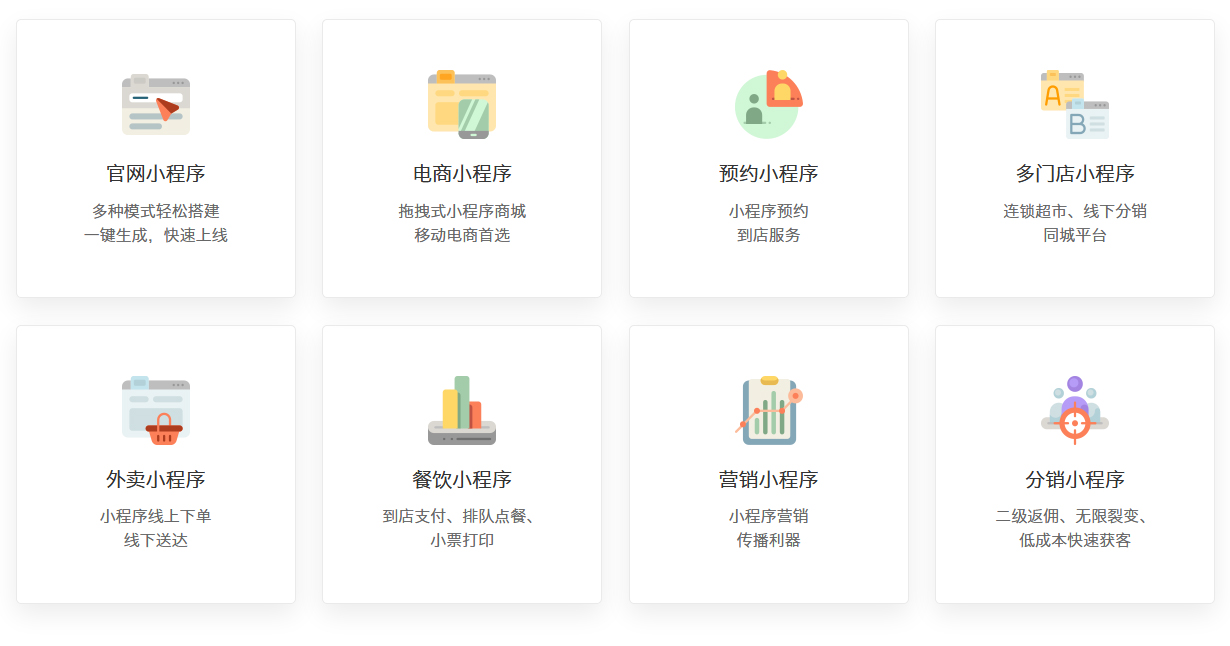 官网小程序

多种模式轻松搭建
一键生成，快速上线

电商小程序

拖拽式小程序商城
移动电商首选

预约小程序

小程序预约
到店服务

多门店小程序

连锁超市、线下分销
同城平台

外卖小程序

小程序线上下单
线下送达

餐饮小程序

到店支付、排队点餐、
小票打印

营销小程序

小程序营销
传播利器

分销小程序

二级返佣、无限裂变、
低成本快速获客